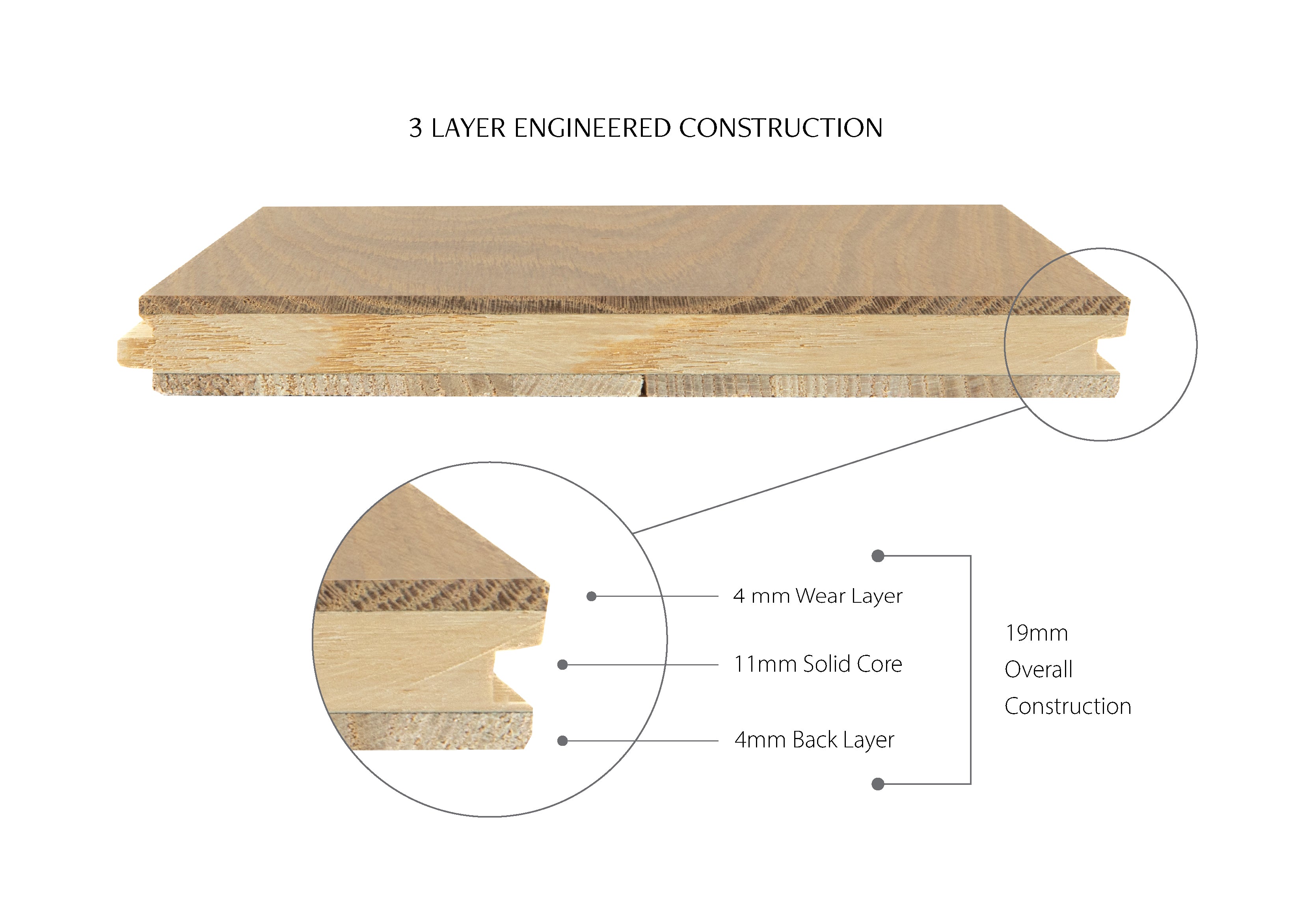 3 LAYER ENGINEERED CONSTRUCTION

4 mm Wear Layer

11mm Solid Core

4mm Back Layer

19mm
Overall
Construction