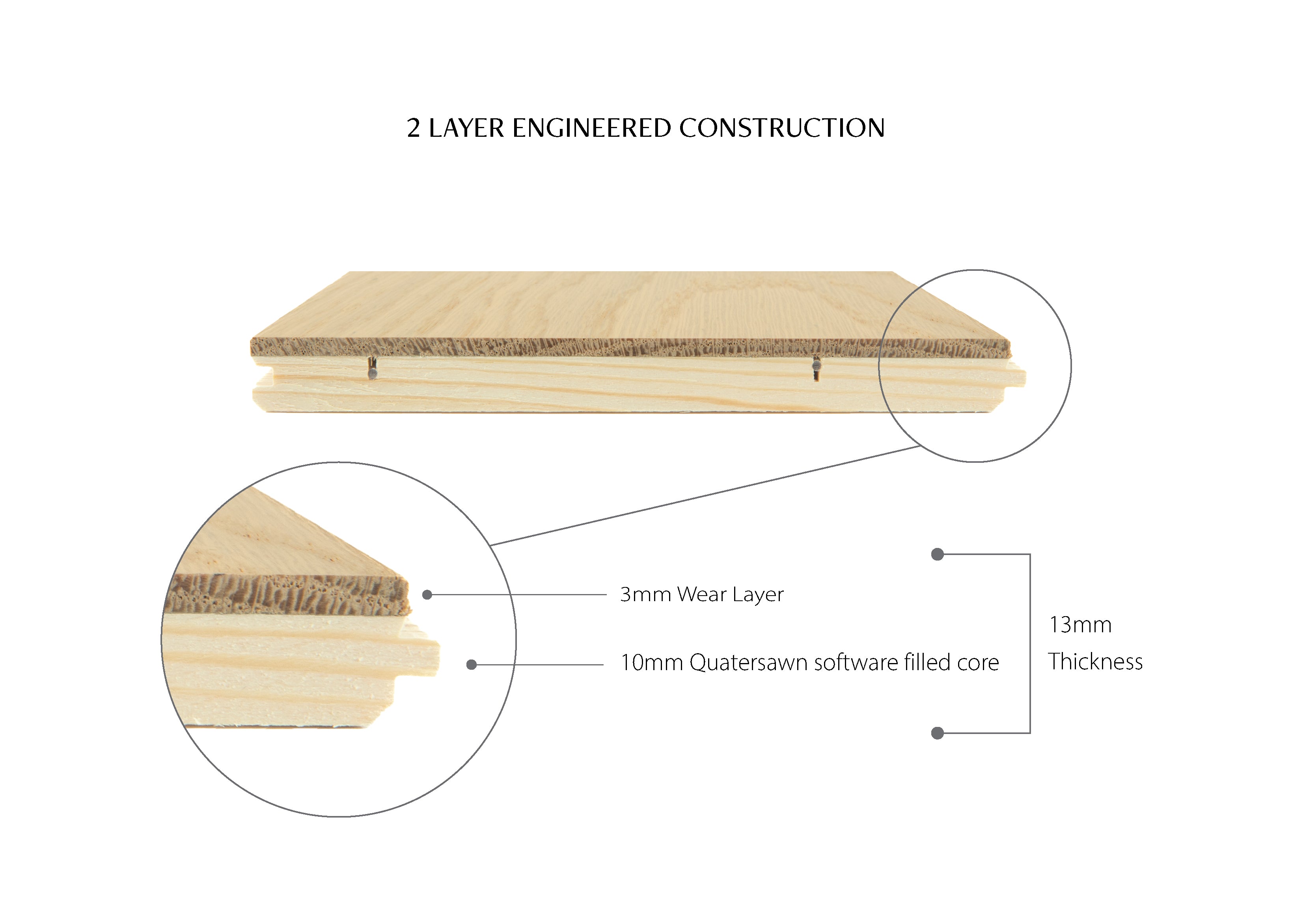 2 LAYER ENGINEERED CONSTRUCTION

3mm Wear Layer

10mm Quatersawn software filled core

13mm
Thickness