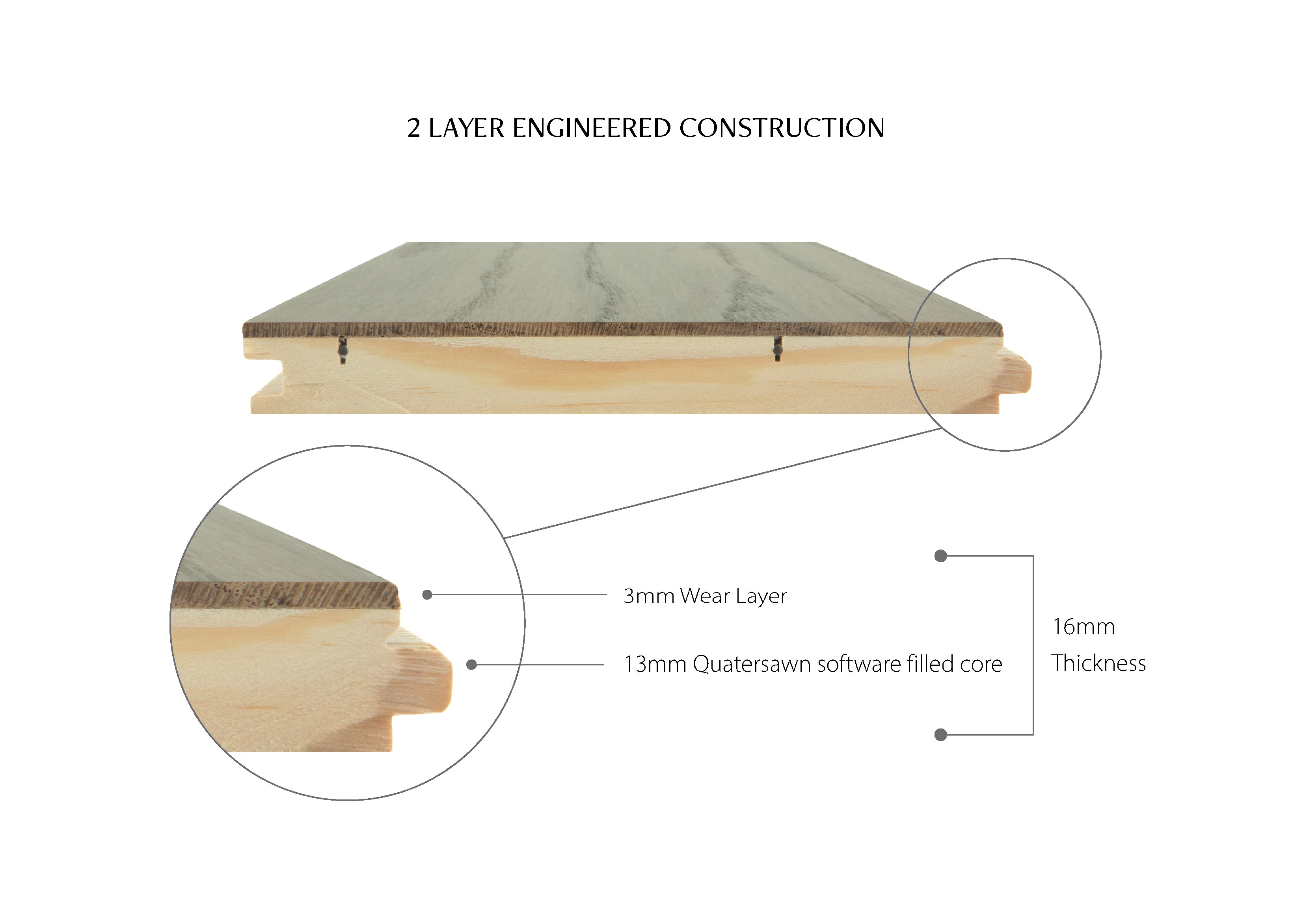 2 LAYER ENGINEERED CONSTRUCTION

3mm Wear Layer

13mm Quatersawn software filled core

16mm
Thickness