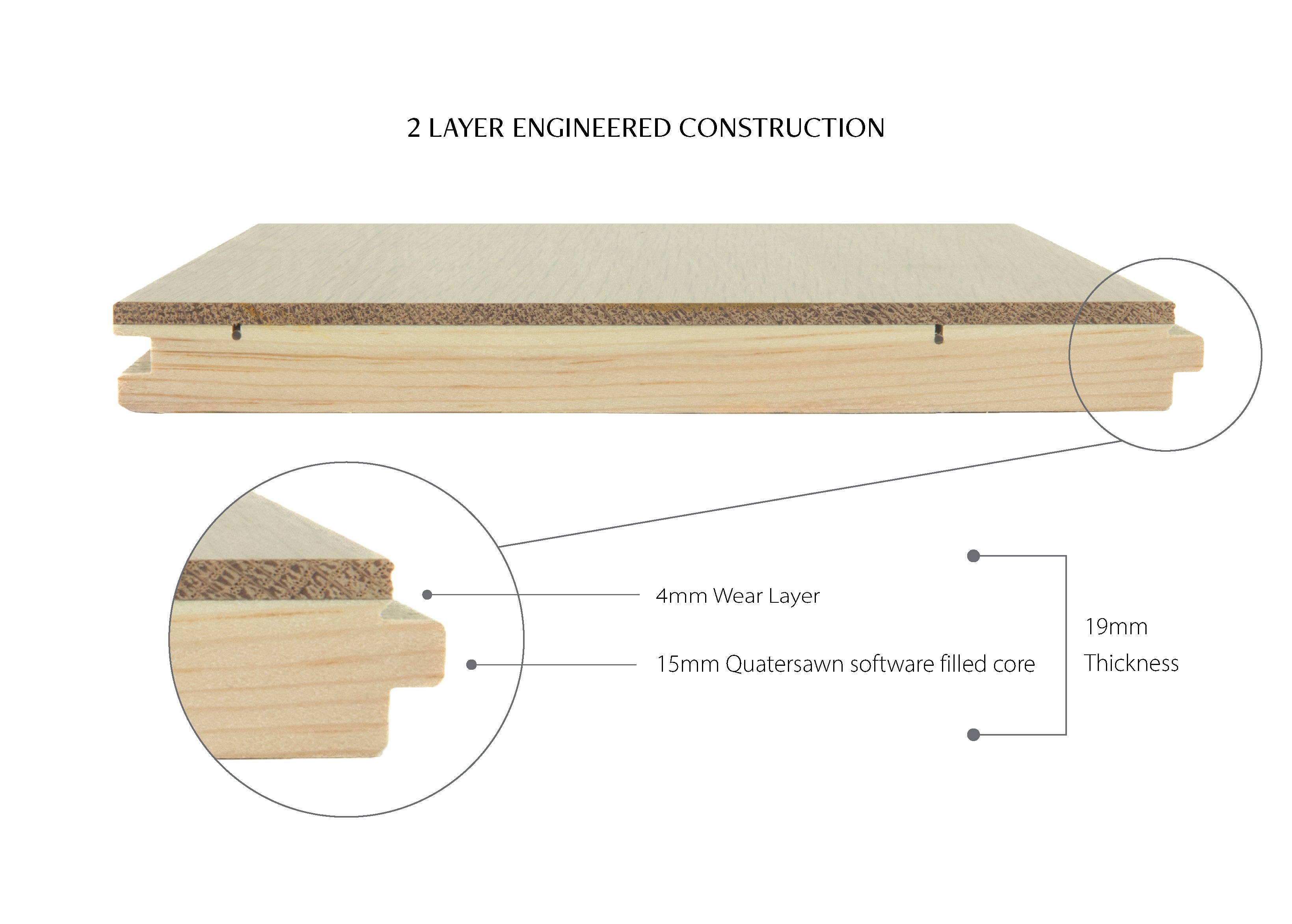 2 LAYER ENGINEERED CONSTRUCTION

4mm Wear Layer

15mm Quatersawn software filled core

19mm
Thickness