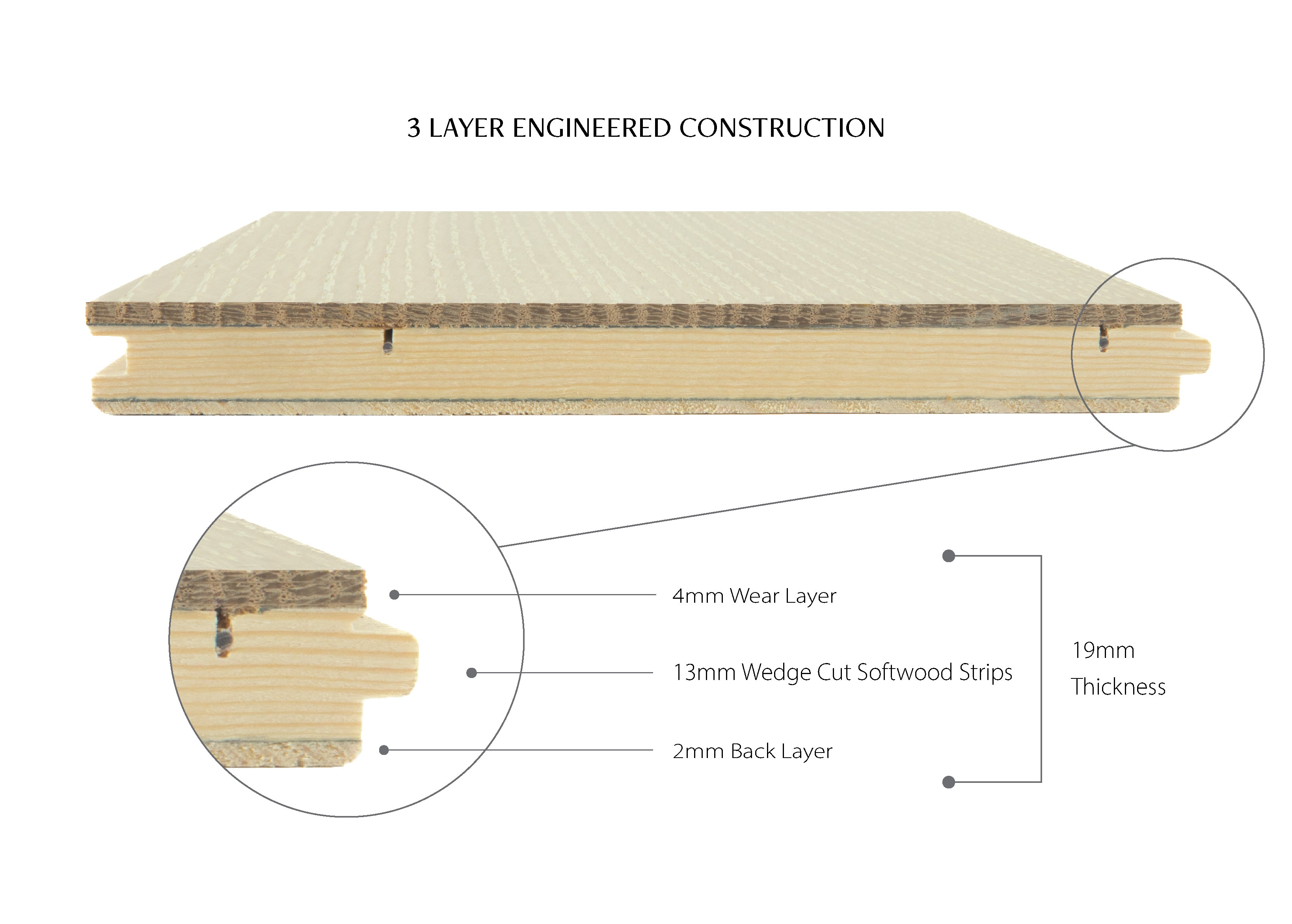 3 LAYER ENGINEERED CONSTRUCTION

4mm Wear Layer

13mm Wedge Cut Softwood Strips

2mm Back Layer

19mm Thickness